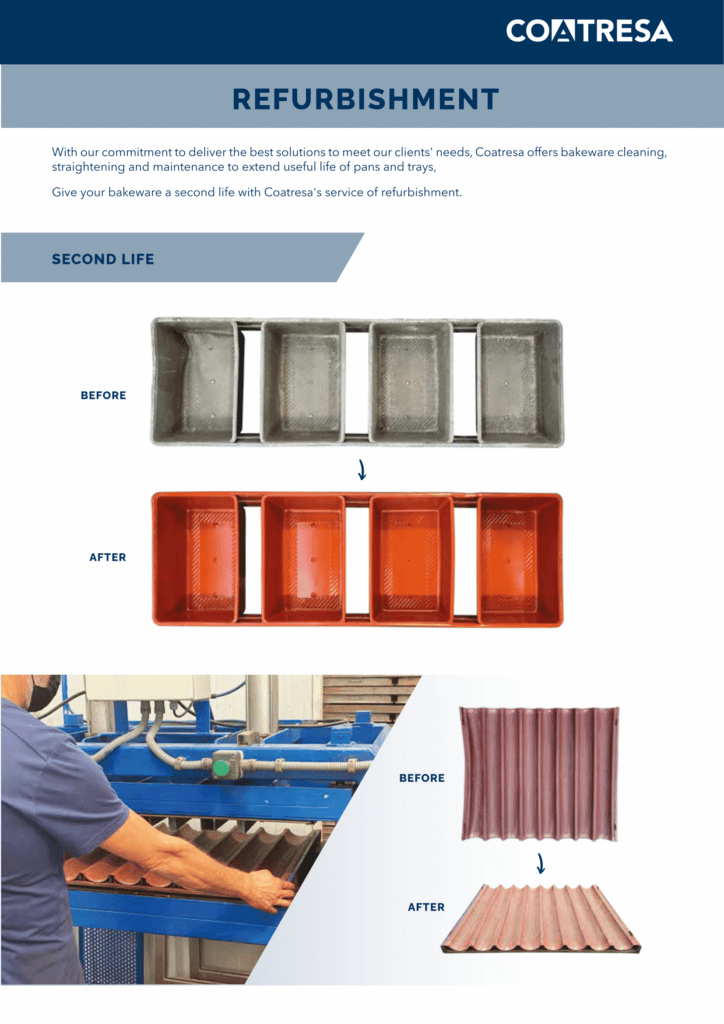 COATRESA

REFURBISHMENT

With our commitment to deliver the best solutions to meet our clients' needs, Coatresa offers bakeware cleaning, straightening and maintenance to extend useful life of pans and trays,

Give your bakeware a second life with Coatresa's service of refurbishment.

SECOND LIFE

BEFORE

AFTER

BEFORE

AFTER